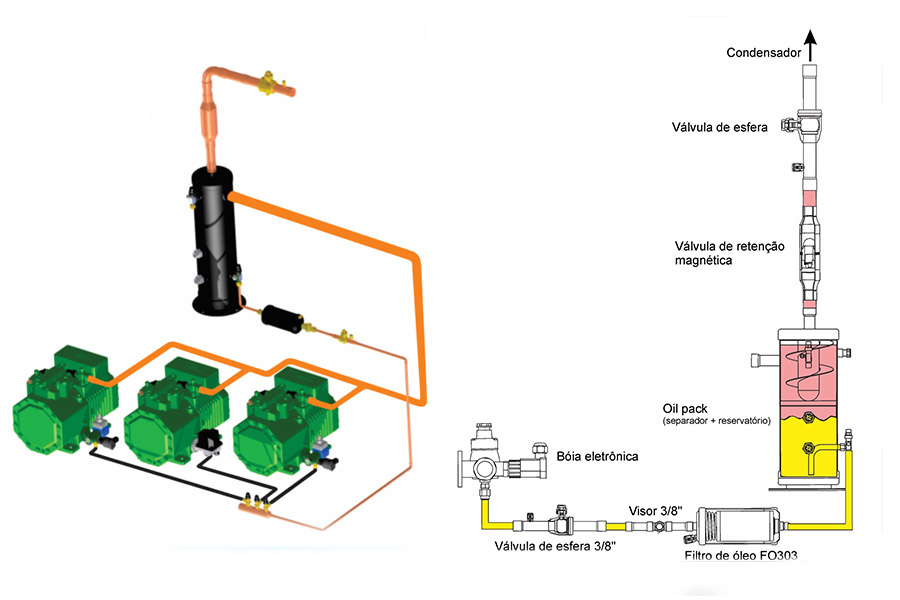 Condensador

Válvula de esfera

Válvula de retenção magnética

Oil pack
(separador + reservatório)

Bóia eletrônica

Visor 3/8"

Válvula de esfera 3/8"

Filtro de óleo FO303